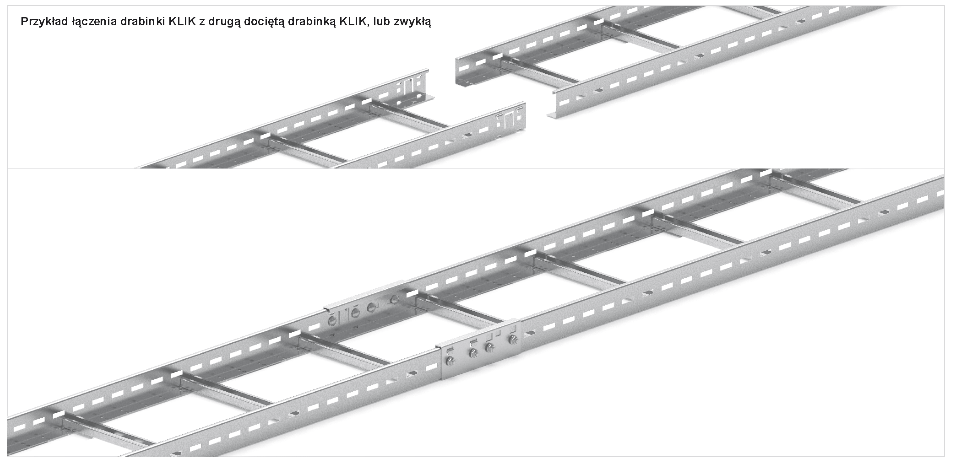 Przykład łączenia drabinki KLIK z drugą dociętą drabinką KLIK, lub zwykłą