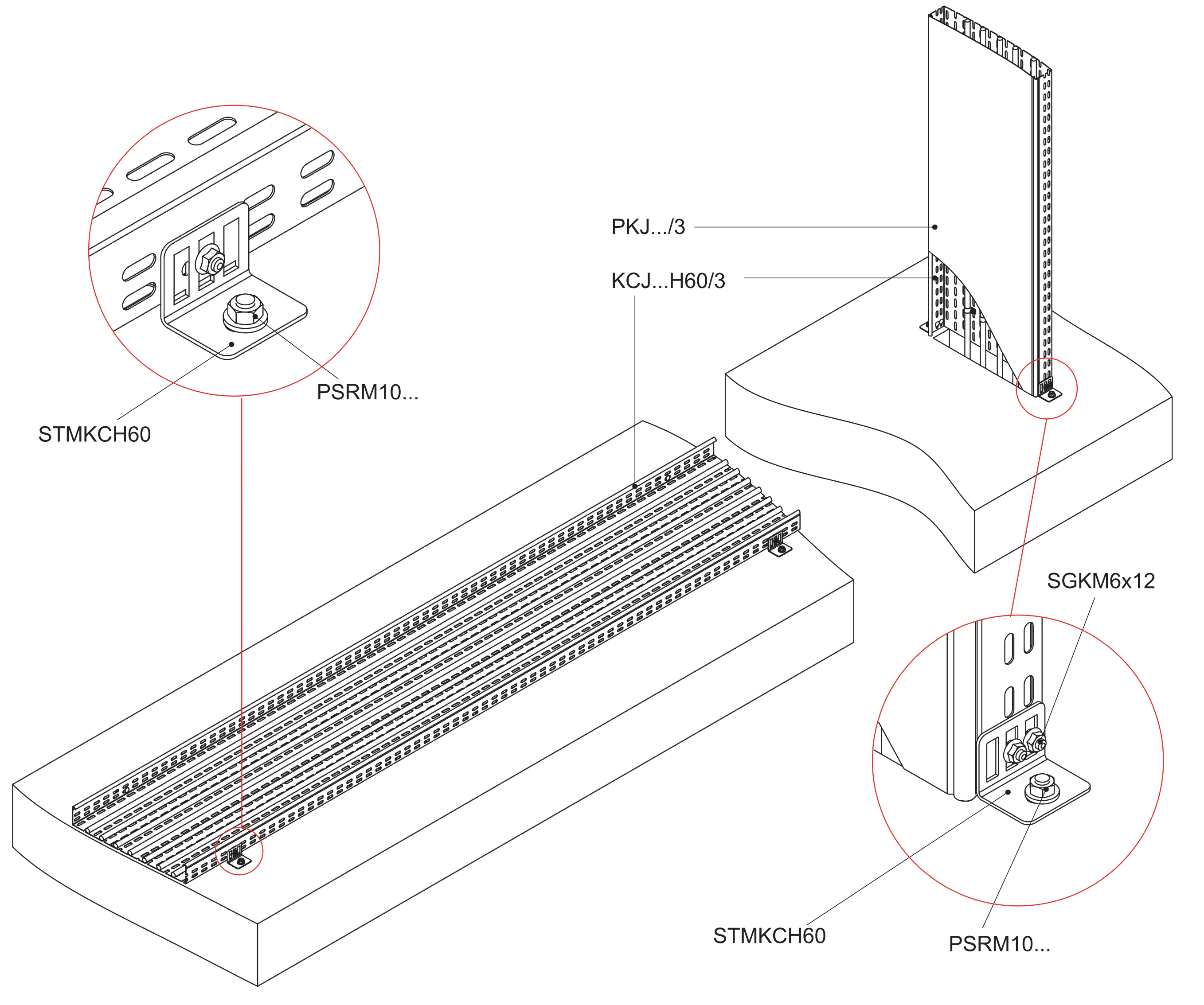 PKJ.../3

KCJ...H60/3

PSRM10...

STMKCH60

SGKM6x12

STMKCH60

PSRM10...