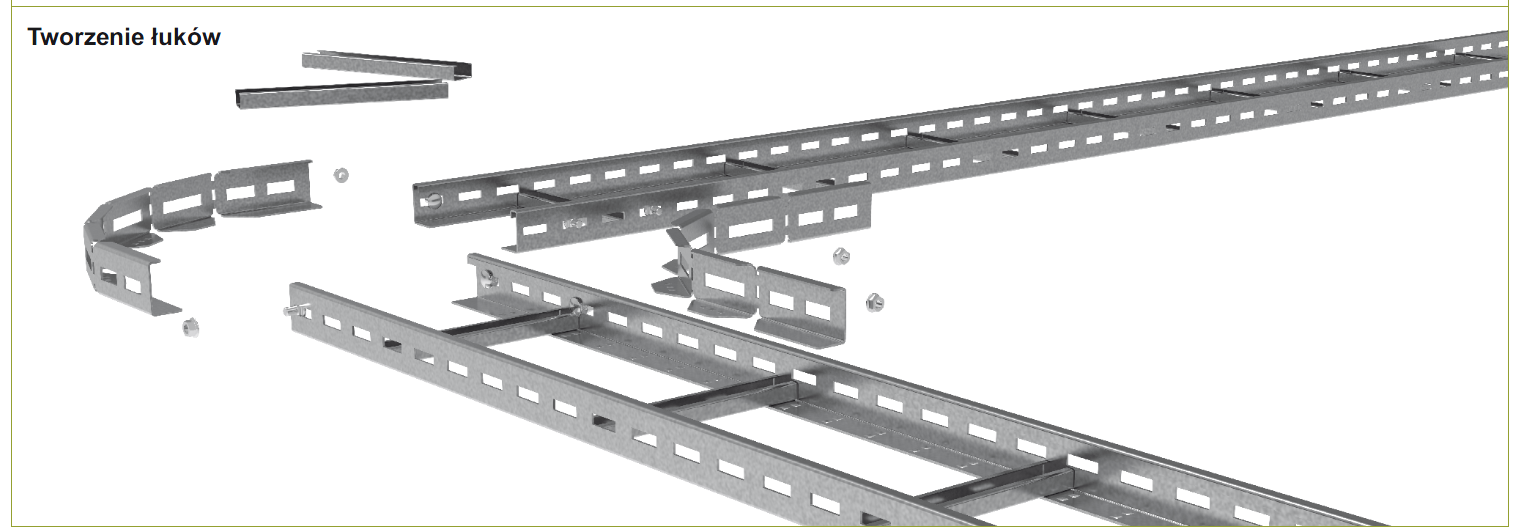 Tworzenie łuków