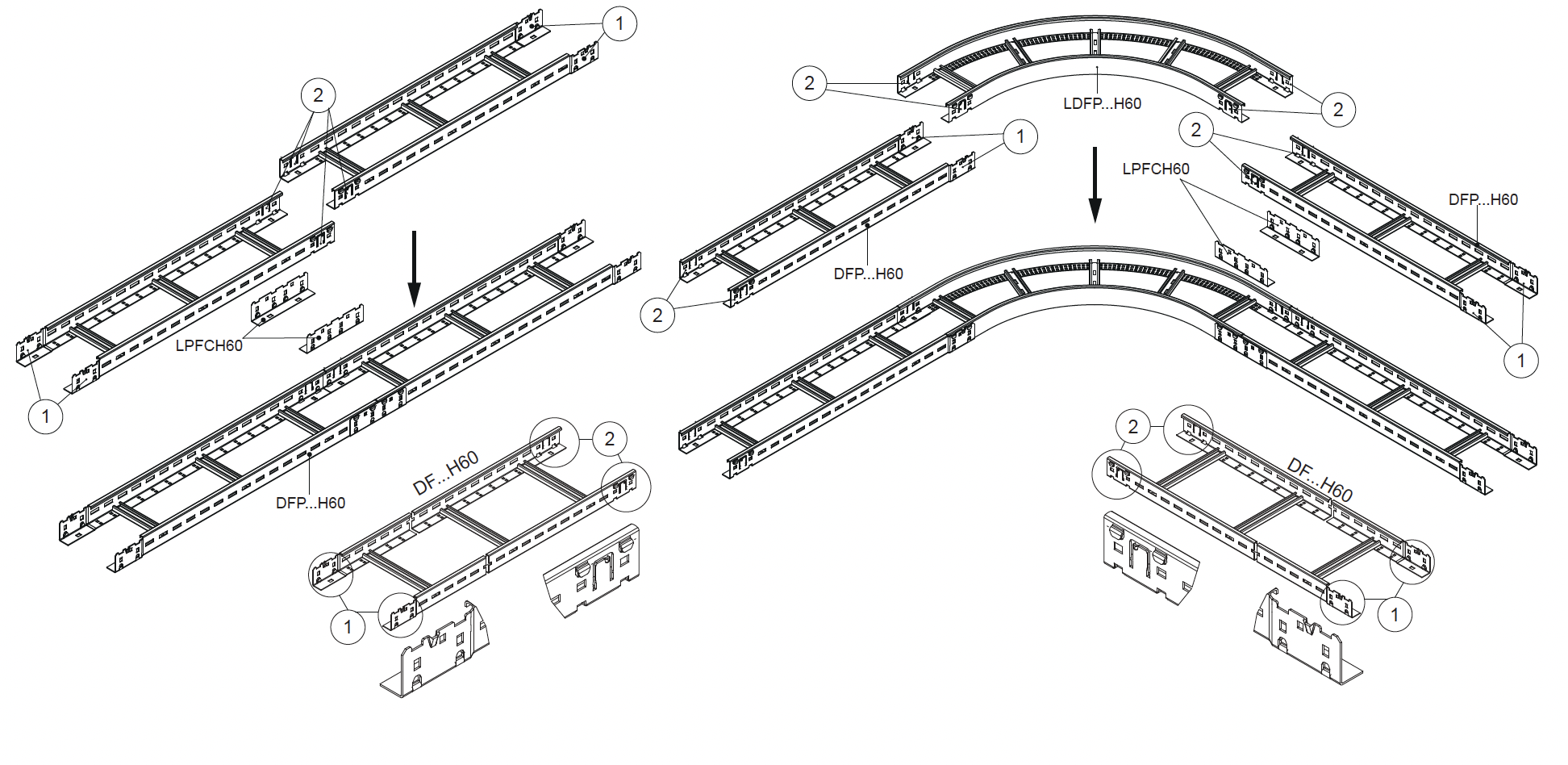 1
2
LPFCH60
1
DFP...H60
DF...H60
2
1
2
LDFP...H60
2
1
2
LPFCH60
DFP...H60
DFP...H60
2
1
2
DF...H60
1