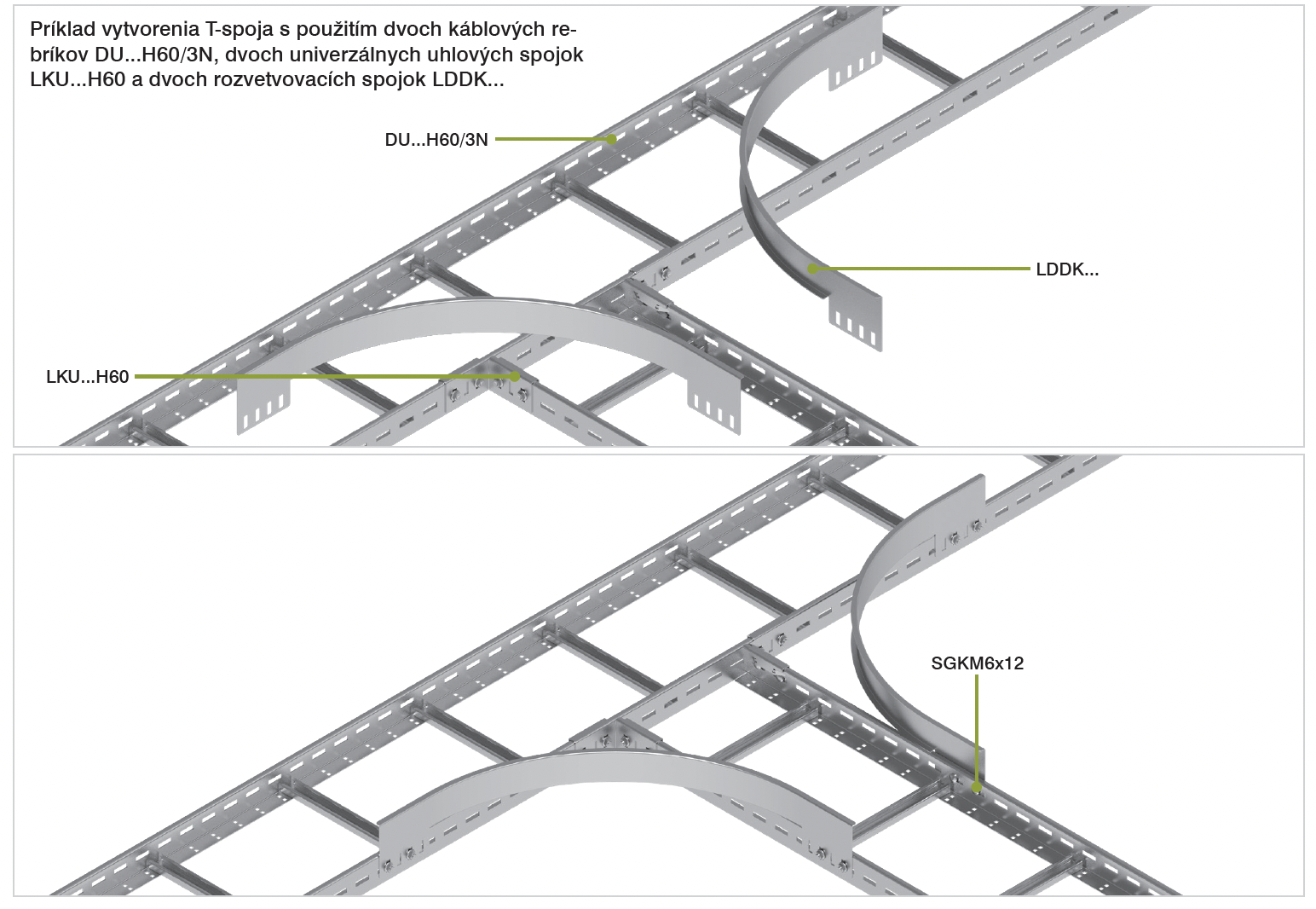 Príklad vytvorenia T-spoja s použitím dvoch káblových rebríkov DU...H60/3N, dvoch univerzálnych uhlových spojok LKU...H60 a dvoch rozvetvovacích spojok LDDK...

DU...H60/3N

LDDK...

LKU...H60

SGKM6x12