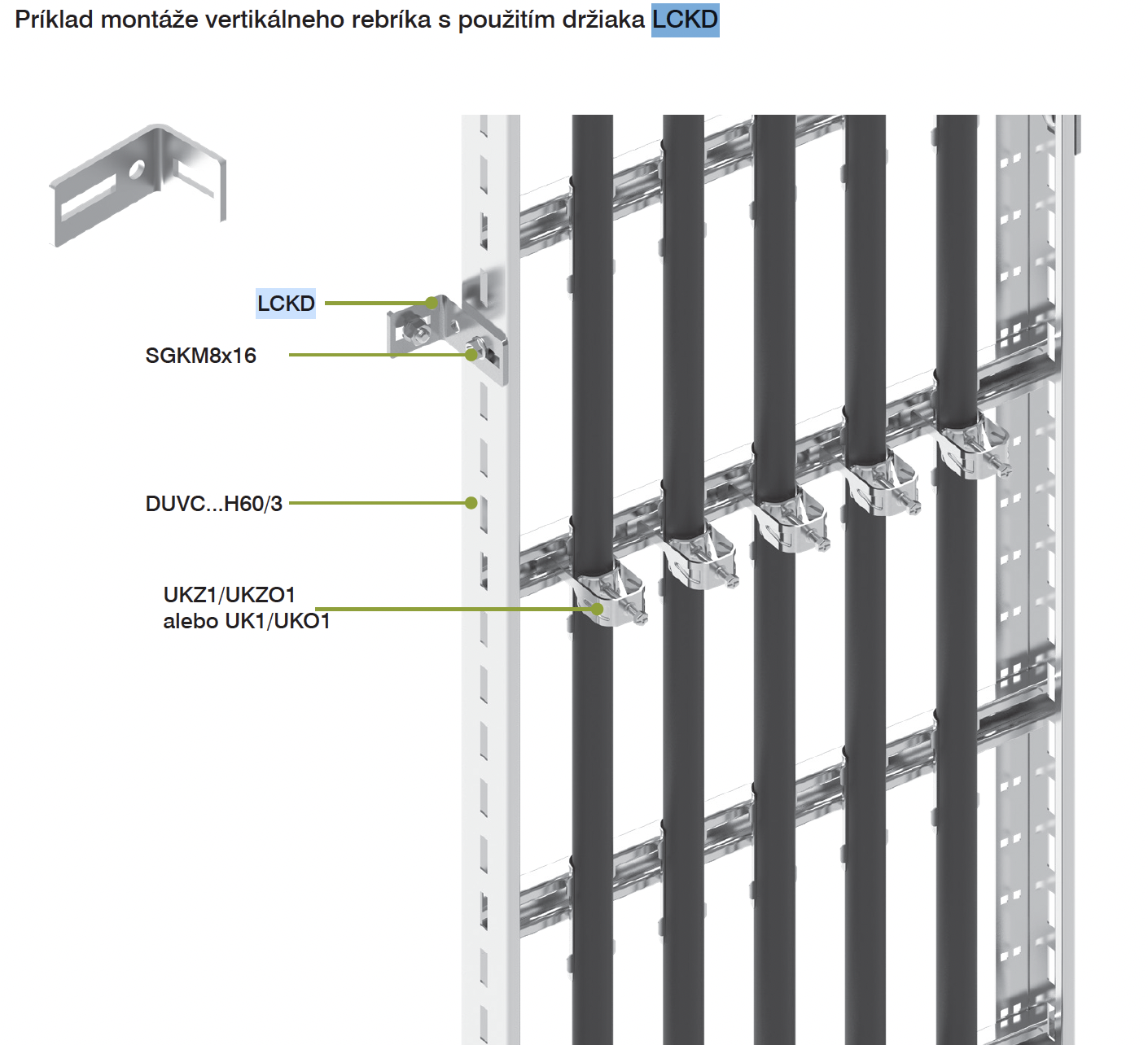 Príklad montáže vertikálneho rebríka s použitím držiaka LCKD

LCKD

SGKM8x16

DUVC...H60/3

UKZ1/UKZO1
alebo UK1/UKO1