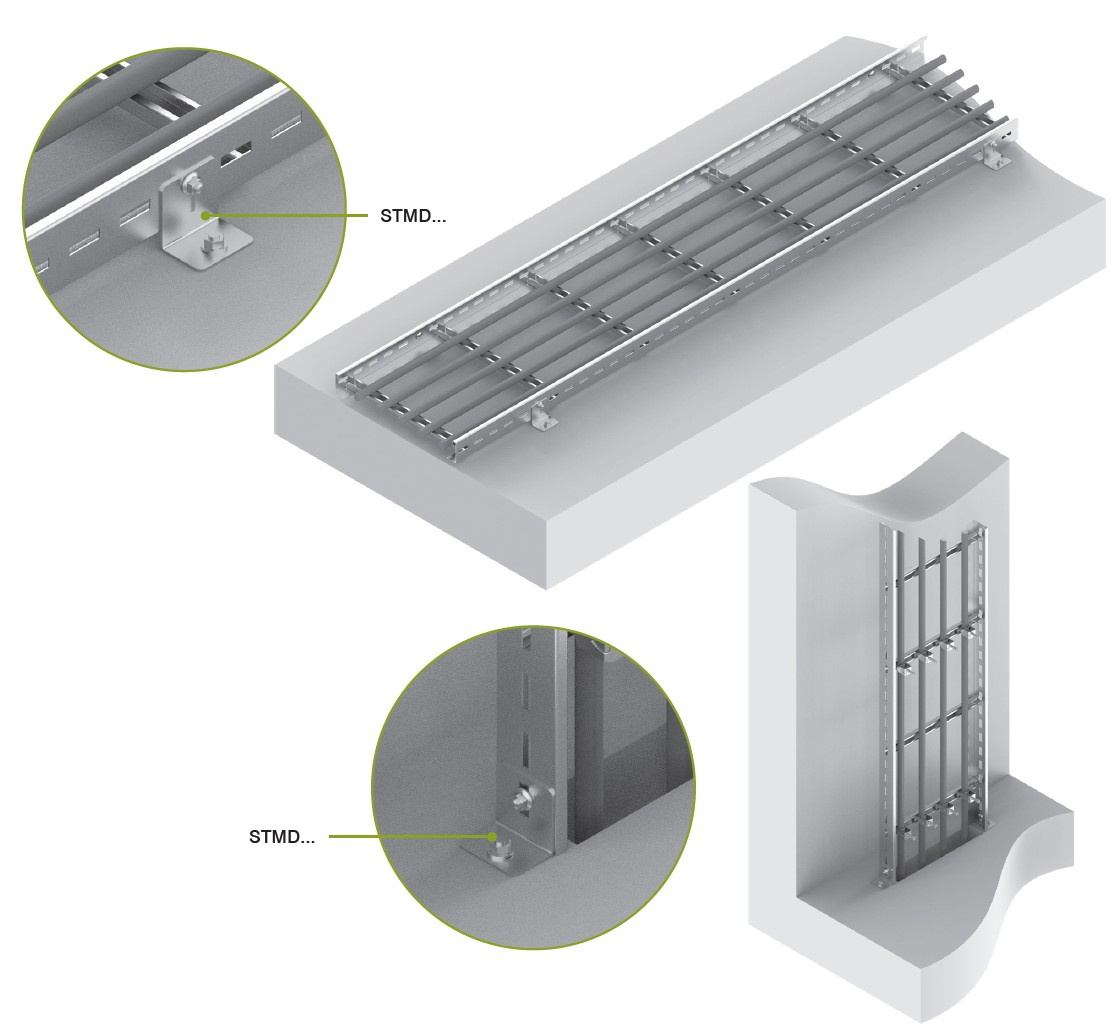 STMD...

STMD...