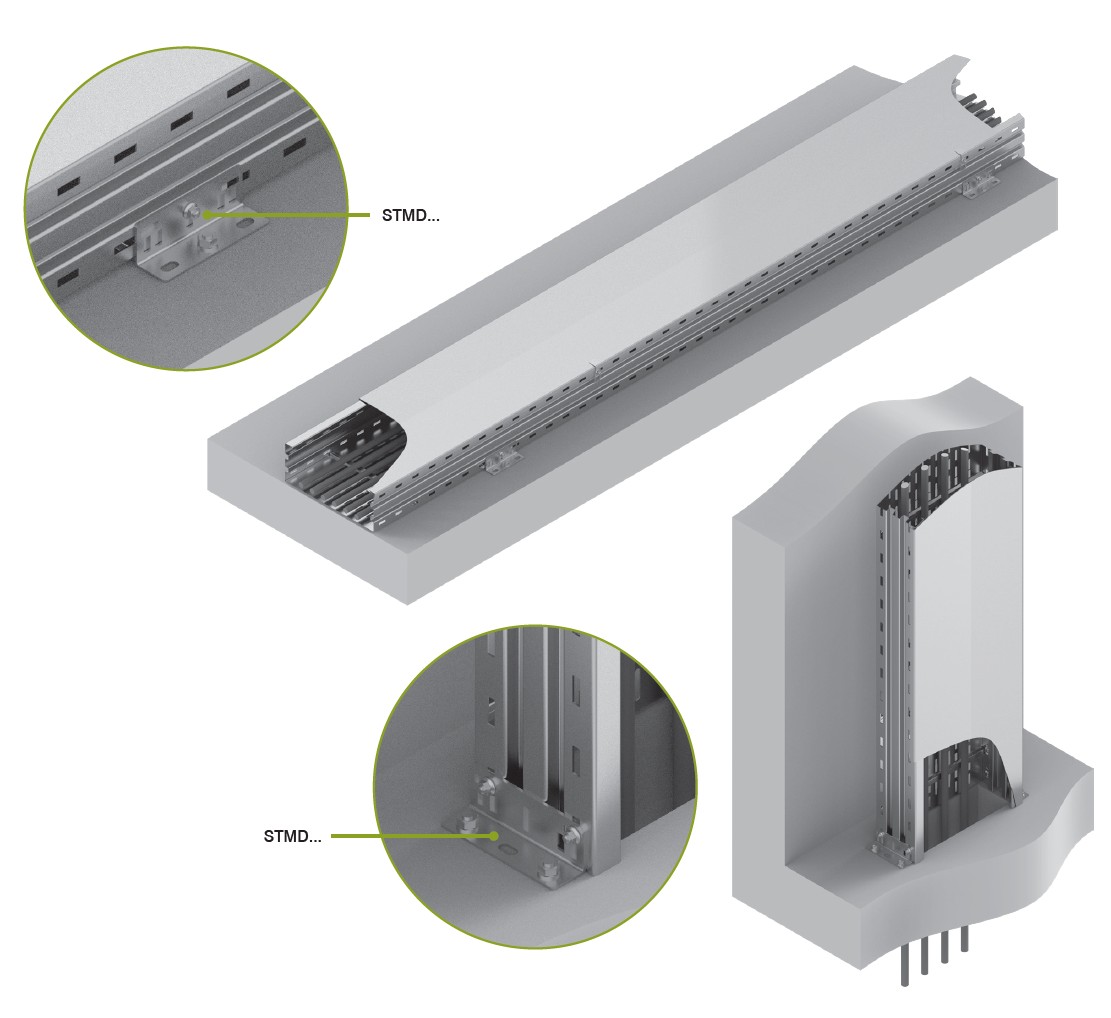 STMD...

STMD...