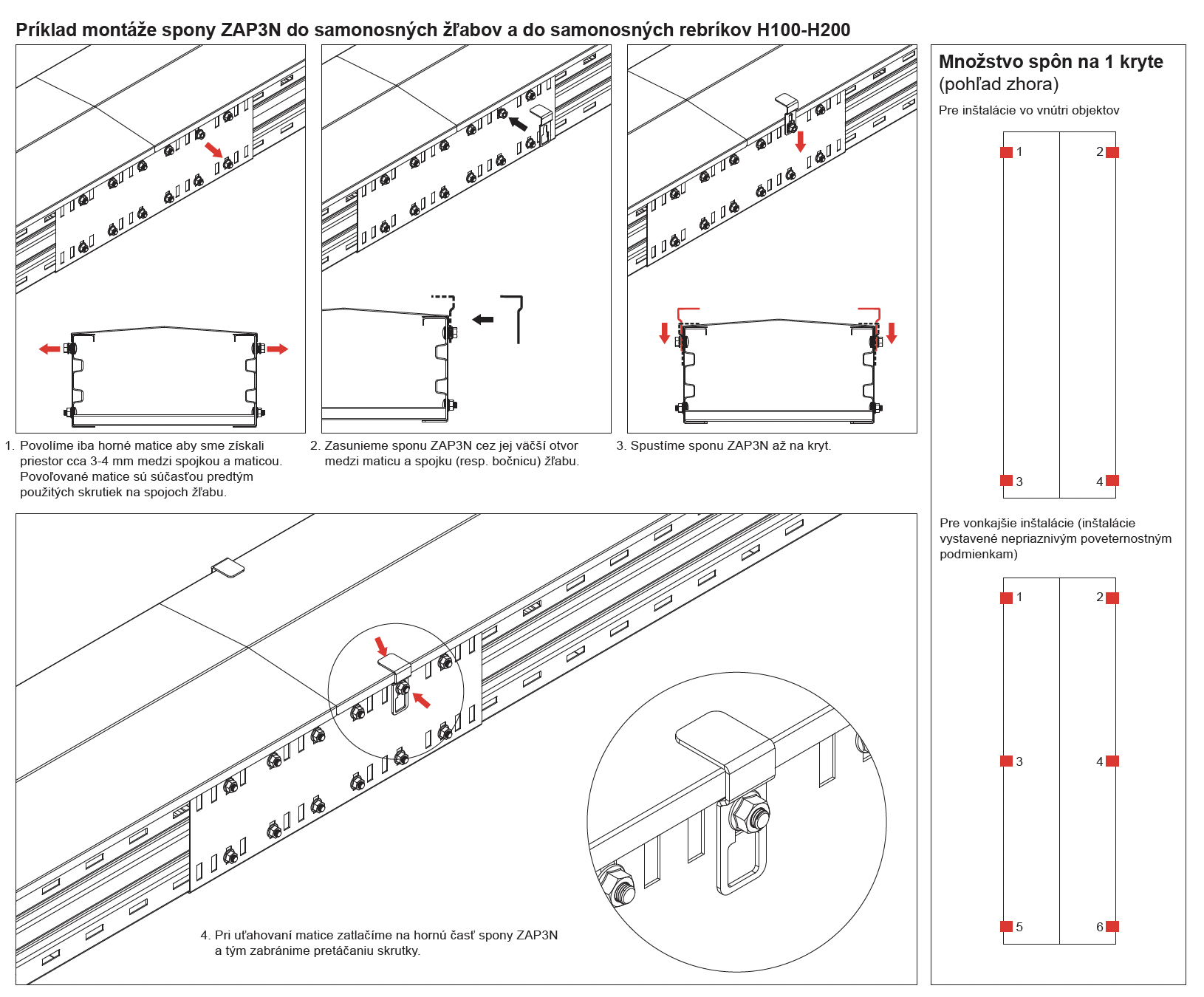 Príklad montáže spony ZAP3N do samonosných žľabov a do samonosných rebríkov H100-H200

1. Povolíme iba horné matice aby sme získali priestor cca 3-4 mm medzi spojkou a maticou. Povoľované matice sú súčasťou predtým použitých skrutiek na spojoch žľabu.

2. Zasunieme sponu ZAP3N cez jej väčší otvor medzi maticu a spojku (resp. bočnicu) žľabu.

3. Spustíme sponu ZAP3N až na kryt.

4. Pri uťahovaní matice zatlačíme na hornú časť spony ZAP3N a tým zabránime pretáčaniu skrutky.

Množstvo spôn na 1 kryte
(pohľad zhora)

Pre inštalácie vo vnútri objektov

1
2
3
4

Pre vonkajšie inštalácie (inštalácie vystavené nepriaznivým poveternostným podmienkam)

1
2
3
4
5
6