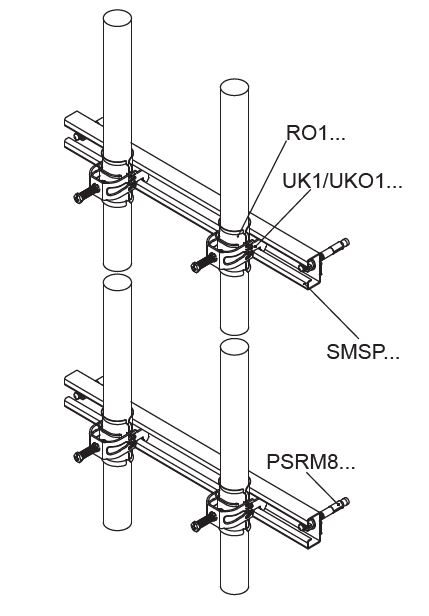 RO1...
UK1/UKO1...
SMSP...
PSRM8...