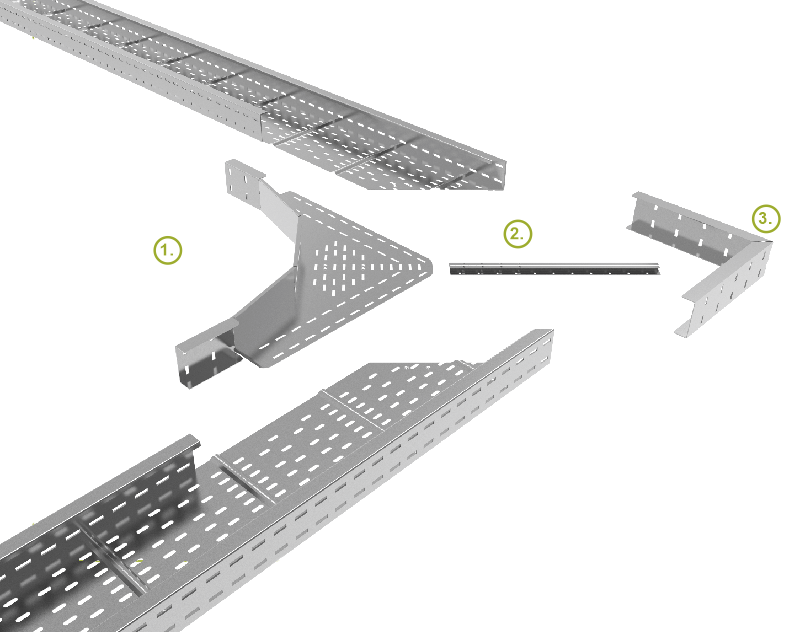 1.

2.

3.